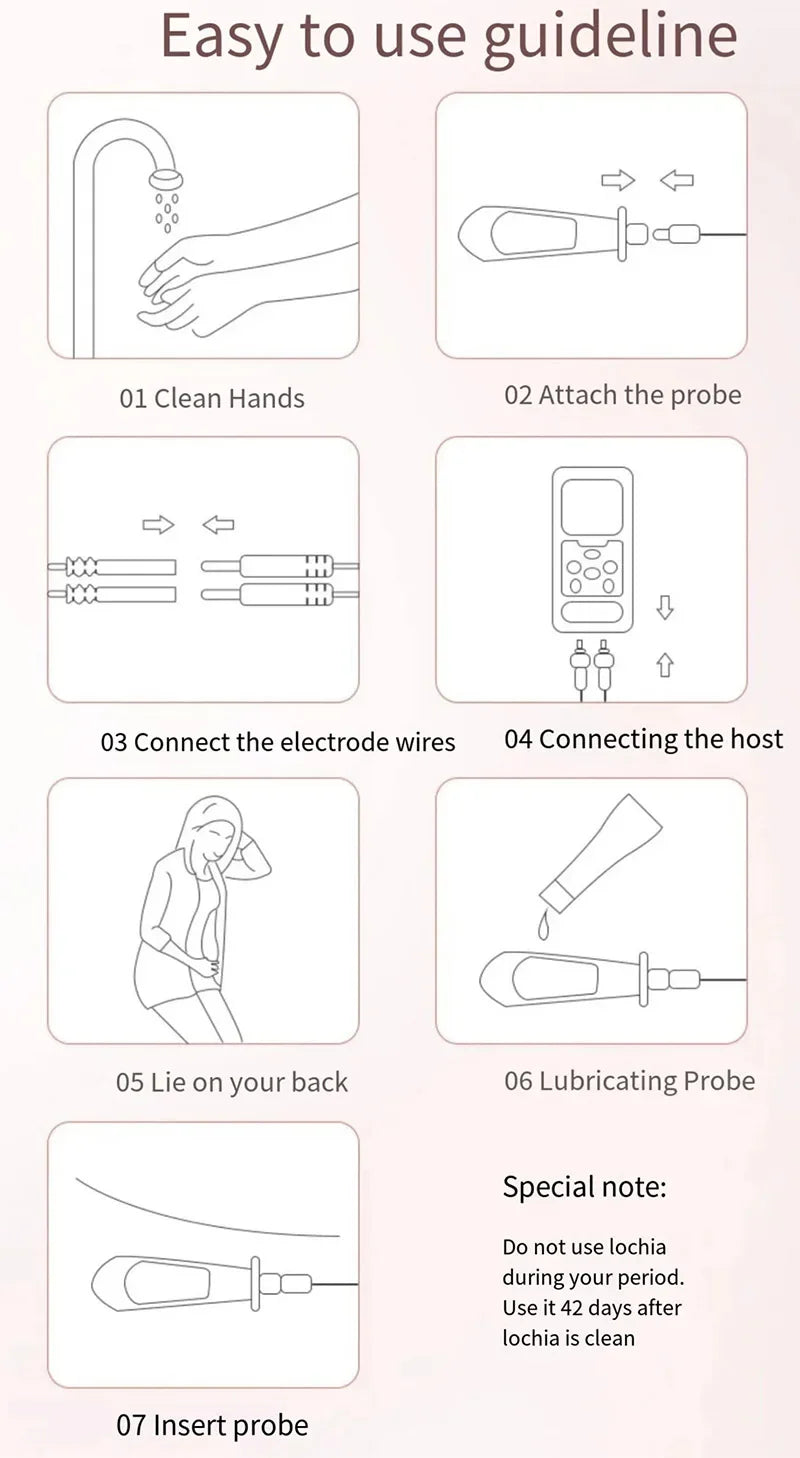 Easy to use guideline

01 Clean Hands

02 Attach the probe

03 Connect the electrode wires

04 Connecting the host

05 Lie on your back

06 Lubricating Probe

07 Insert probe

Special note:

Do not use lochia during your period. Use it 42 days after lochia is clean