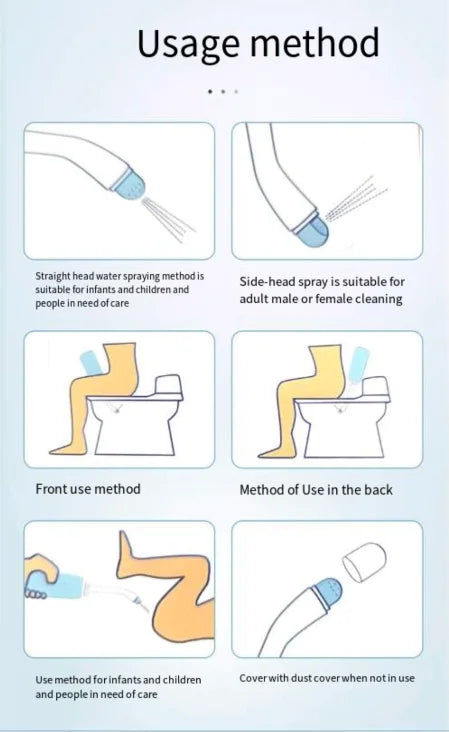 Usage method

Straight head water spraying method is suitable for infants and children and people in need of care

Side-head spray is suitable for adult male or female cleaning

Front use method

Method of Use in the back

Use method for infants and children and people in need of care

Cover with dust cover when not in use