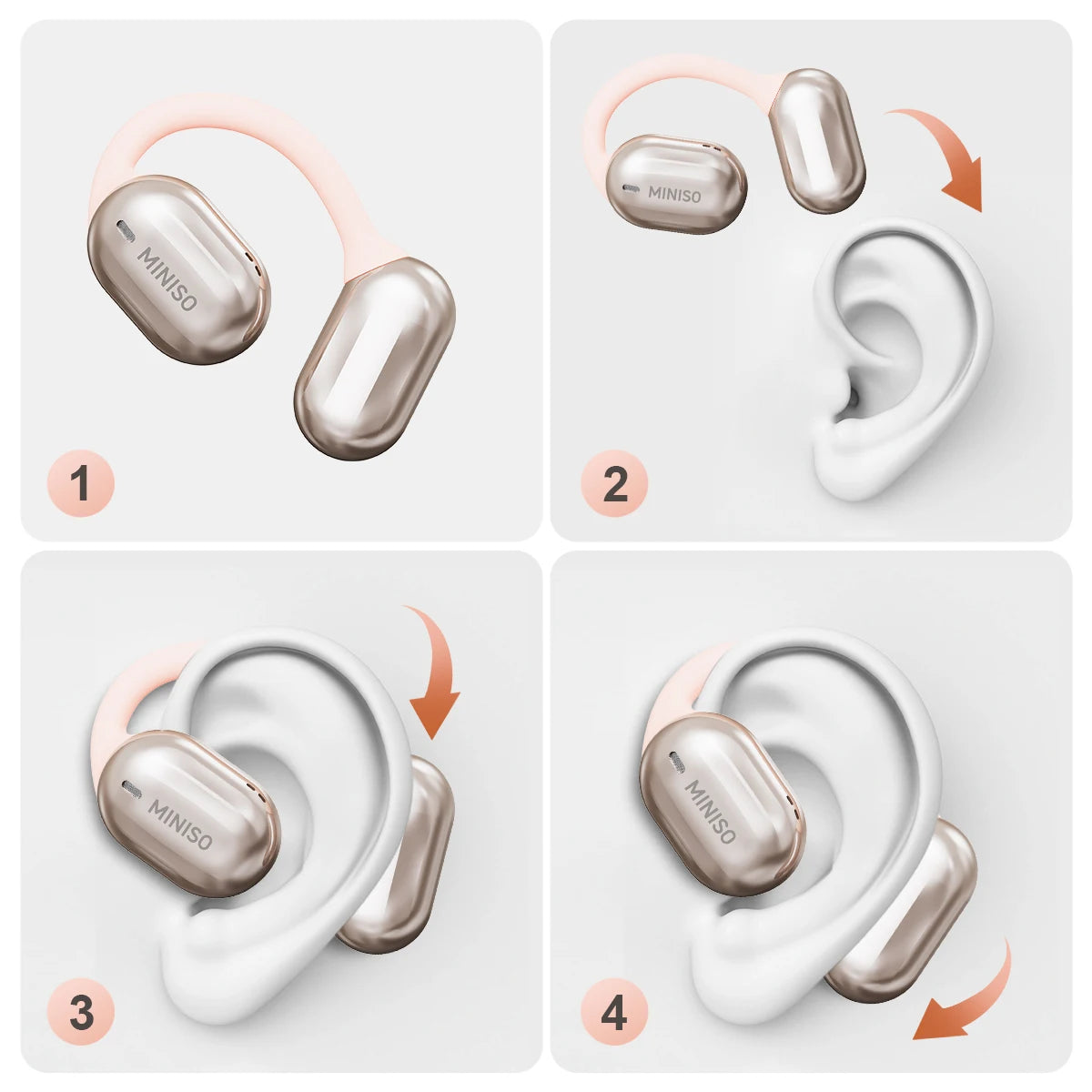 MINISO

1

MINISO

2

MINISO

3

MINISO

4